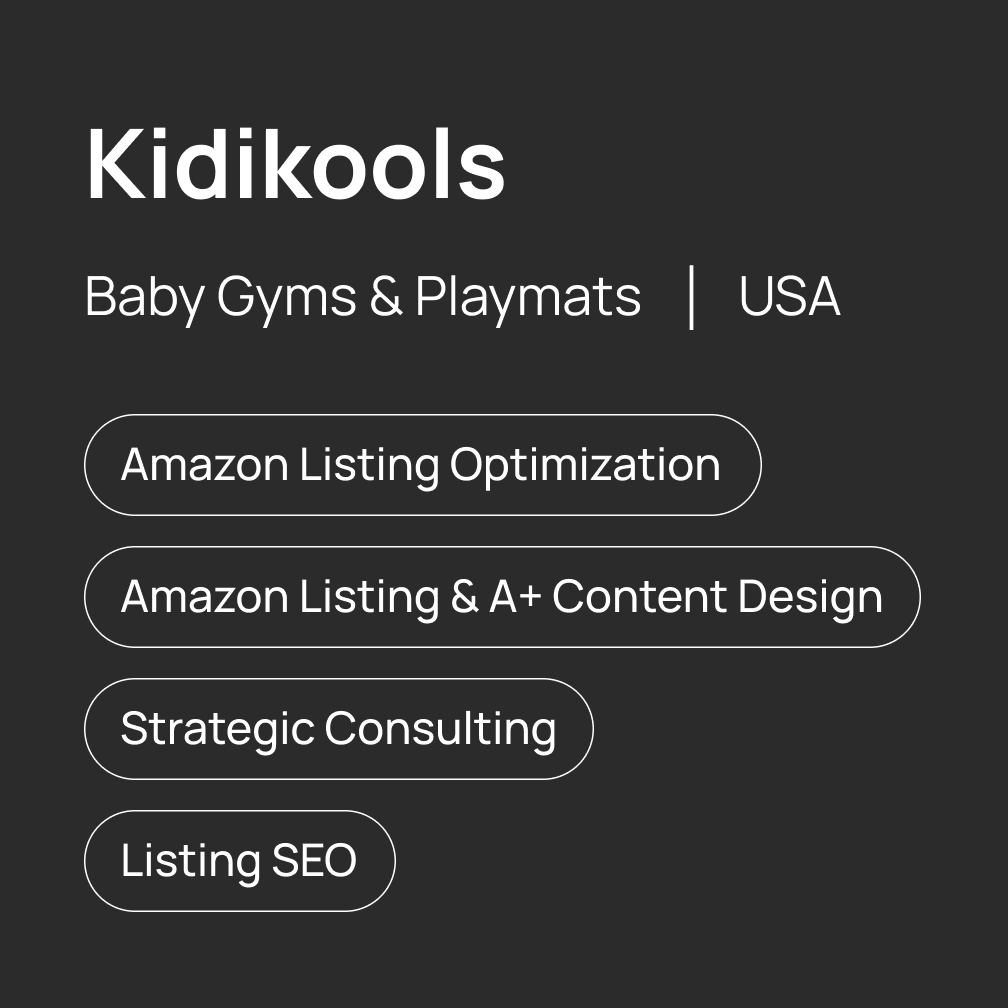 Kidikools

Baby Gyms & Playmats | USA

Amazon Listing Optimization

Amazon Listing & A+ Content Design

Strategic Consulting

Listing SEO